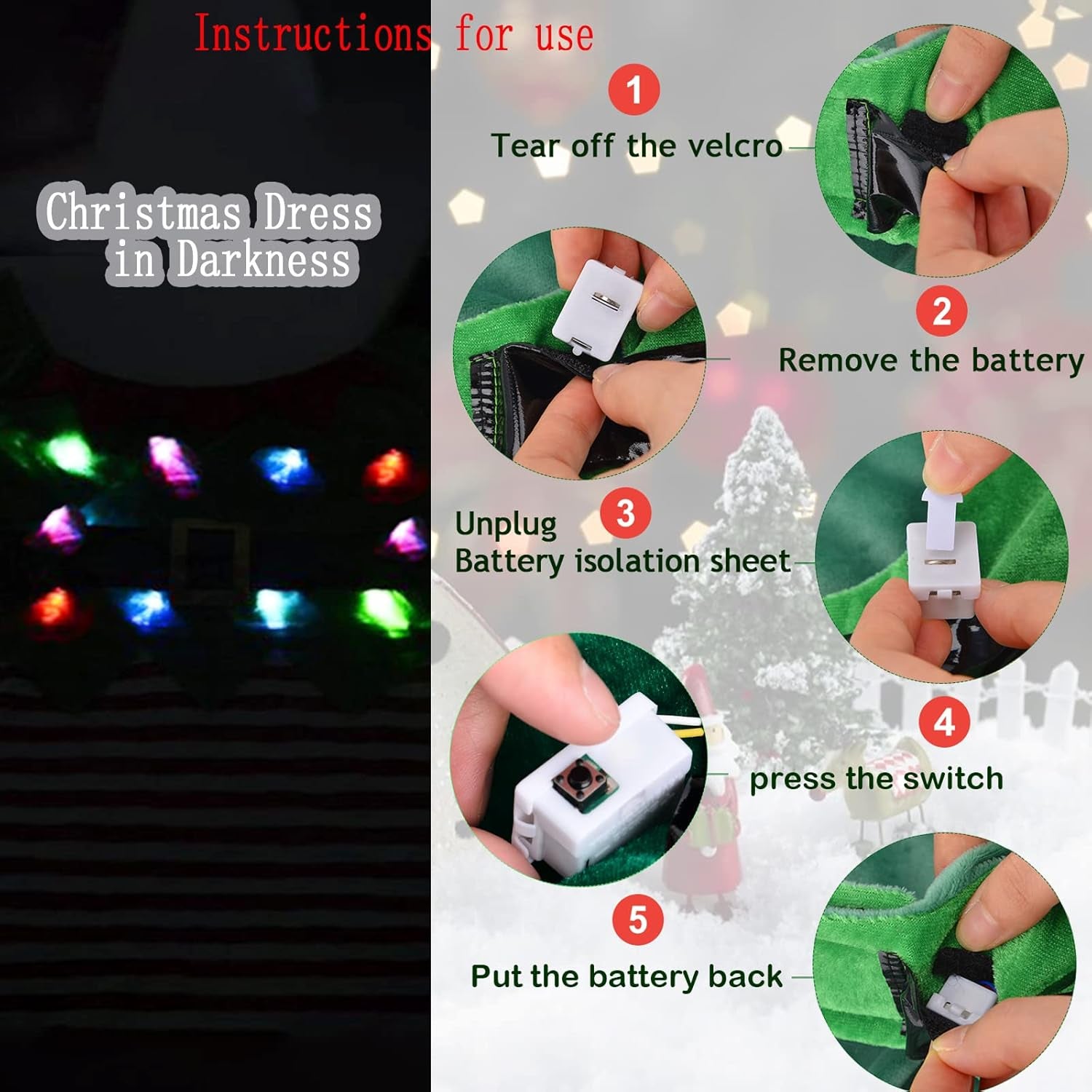 Instructions for use

Christmas Dress in Darkness

1

Tear off the velcro

2

Remove the battery

3

Unplug Battery isolation sheet

4

press the switch

5

Put the battery back